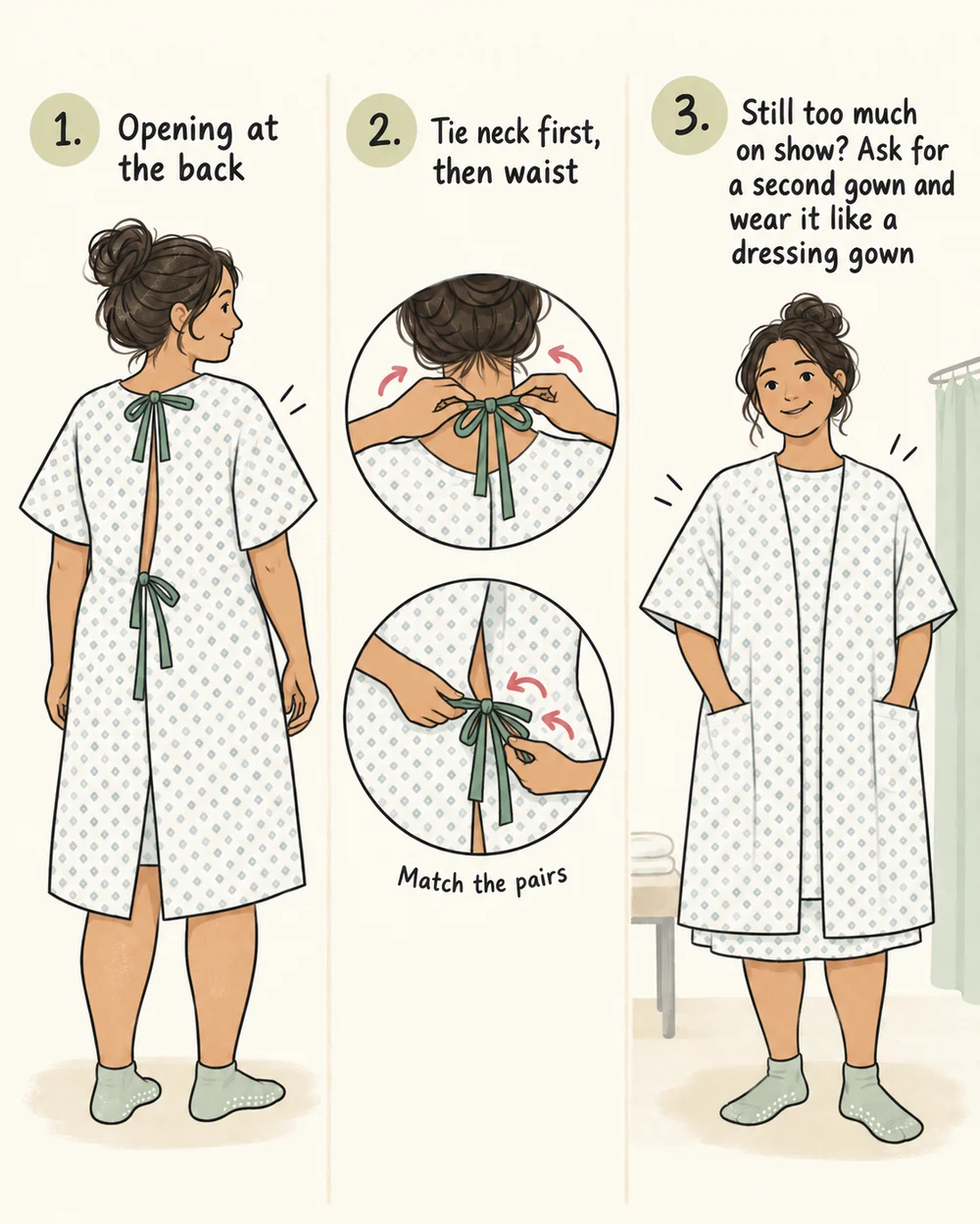 1. Opening at the back

2. Tie neck first, then waist

Match the pairs

3. Still too much on show? Ask for a second gown and wear it like a dressing gown